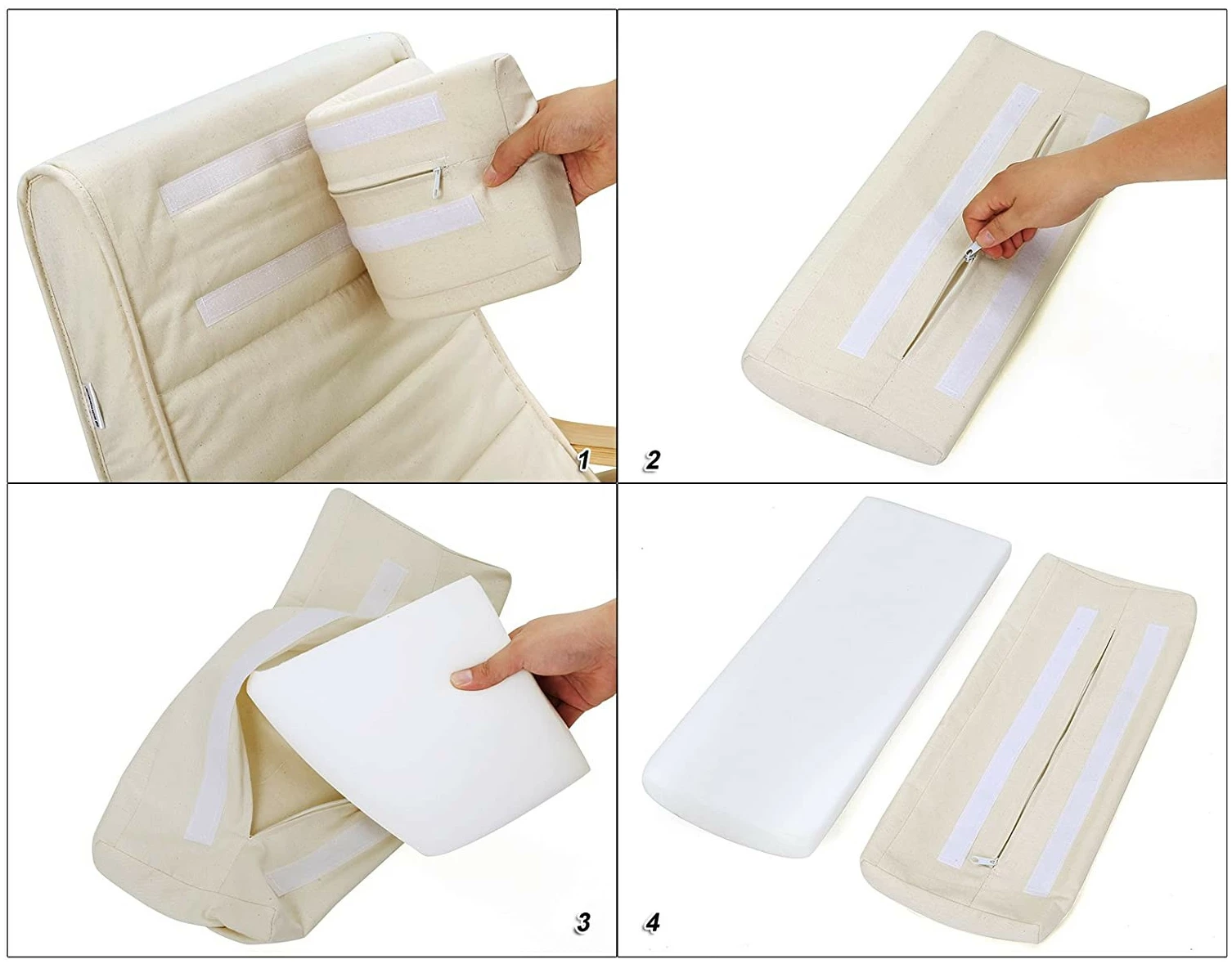 1
2
3
4