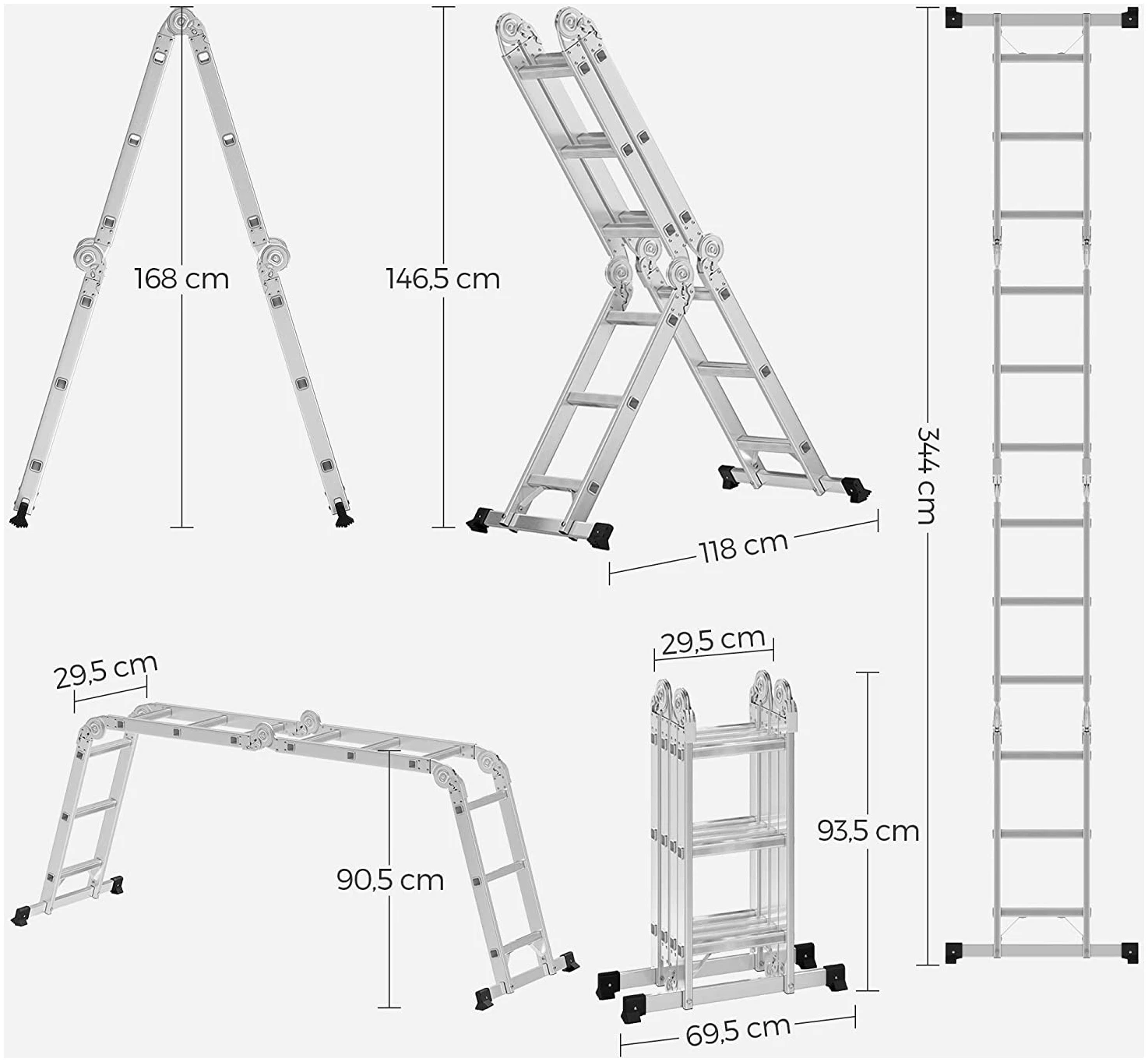 168 cm

146,5 cm

118 cm

344 cm

29,5 cm

90,5 cm

29,5 cm

93,5 cm

69,5 cm