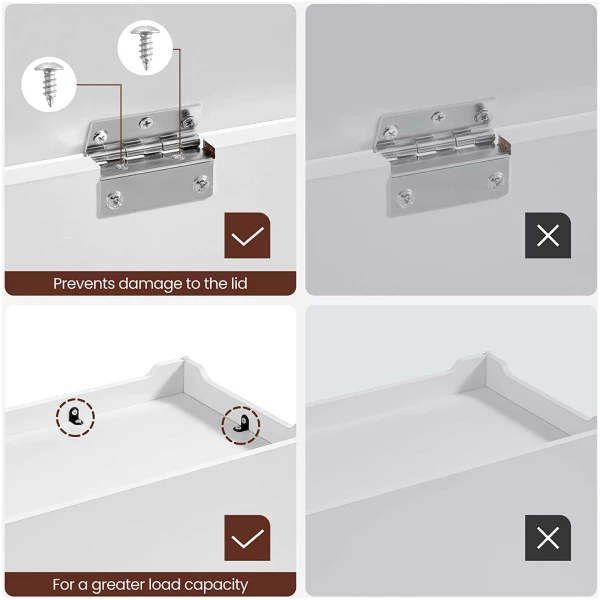 Prevents damage to the lid

For a greater load capacity