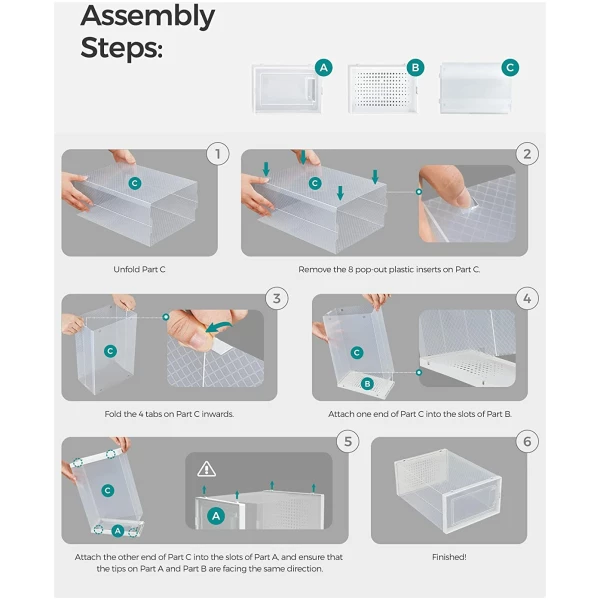 Assembly Steps:

A
B
C

1
C
Unfold Part C

2
C
Remove the 8 pop-out plastic inserts on Part C.

3
C
Fold the 4 tabs on Part C inwards.

4
C
B
Attach one end of Part C into the slots of Part B.

5
C
A
A
Attach the other end of Part C into the slots of Part A, and ensure that the tips on Part A and Part B are facing the same direction.

6
Finished!