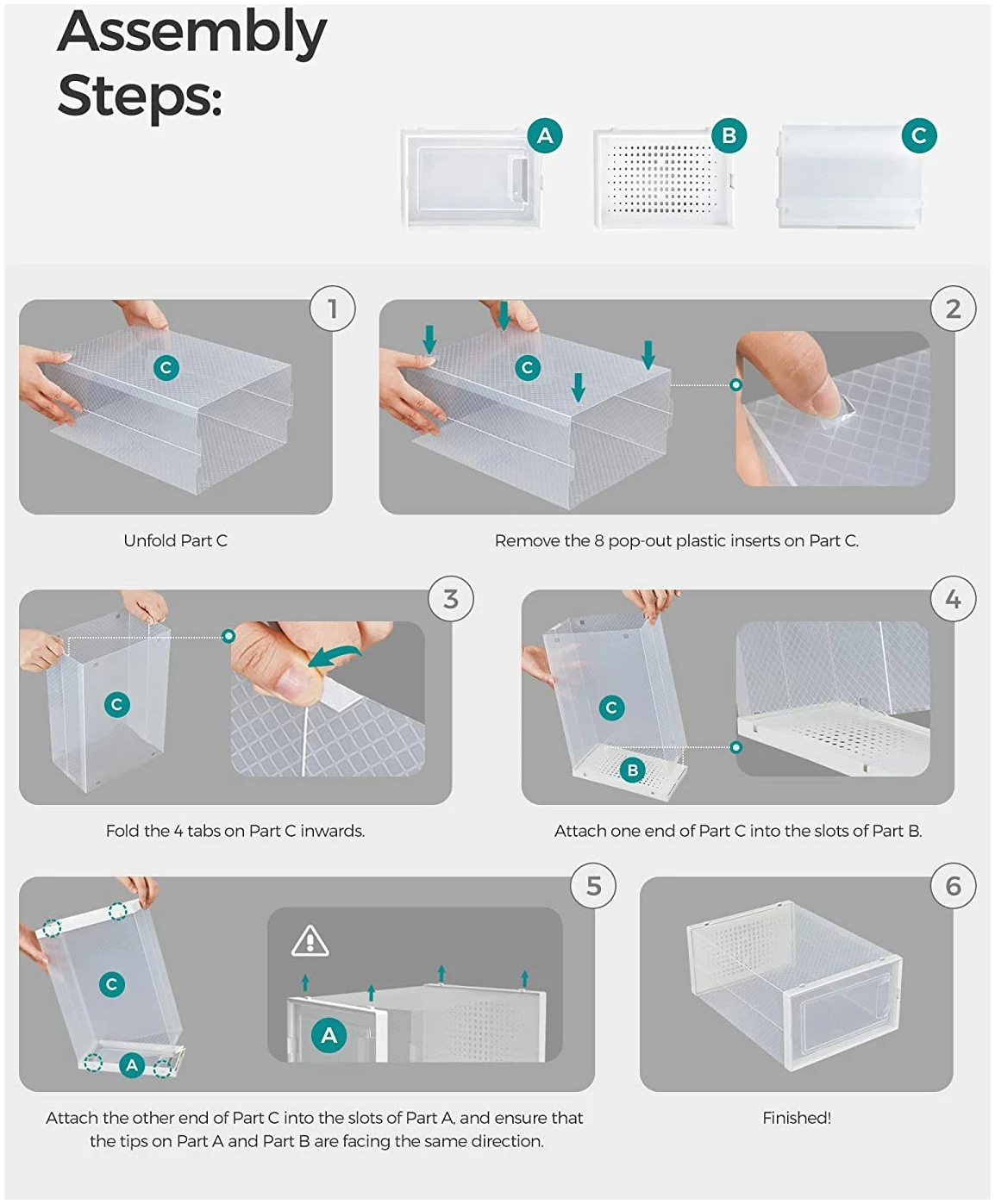 Assembly Steps:

A

B

C

1

C

Unfold Part C

2

C

Remove the 8 pop-out plastic inserts on Part C.

3

C

Fold the 4 tabs on Part C inwards.

4

C

B

Attach one end of Part C into the slots of Part B.

5

C

A

A

Attach the other end of Part C into the slots of Part A, and ensure that the tips on Part A and Part B are facing the same direction.

6

Finished!