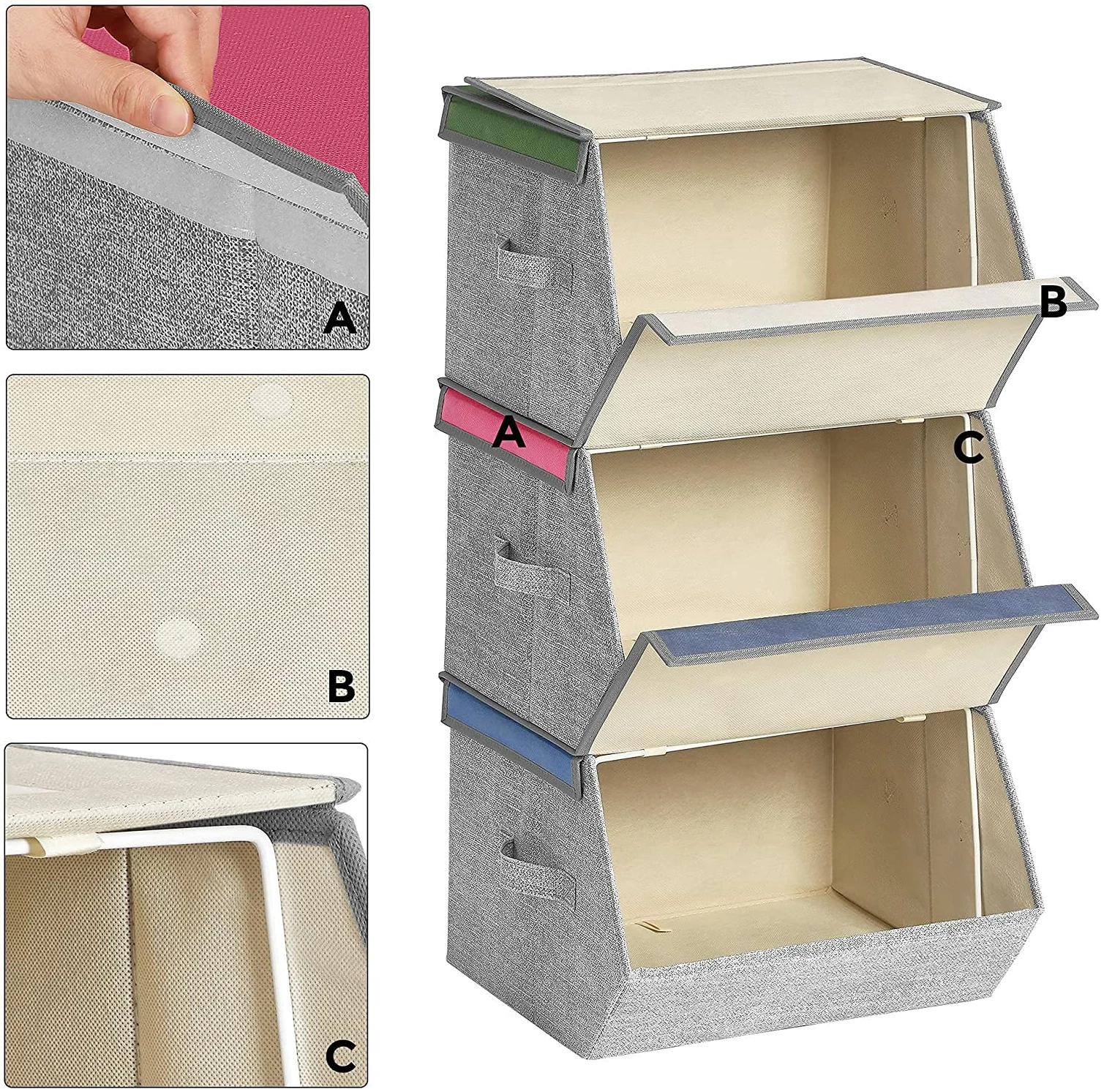 A

B

C

B

A

C