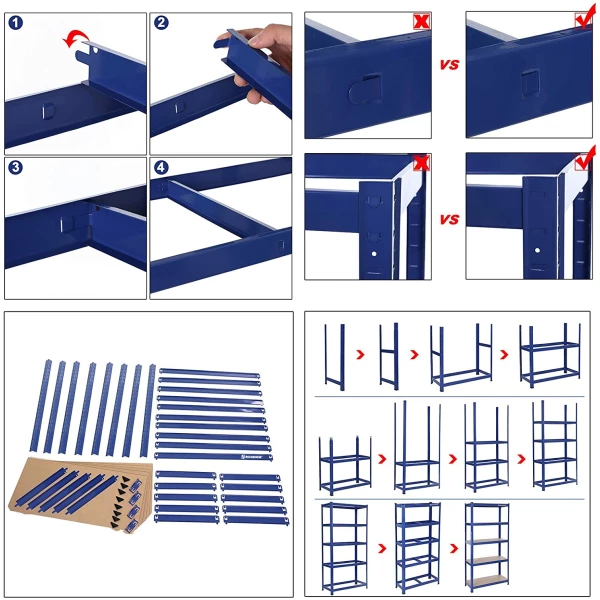 1

2

3

4

VS

VS