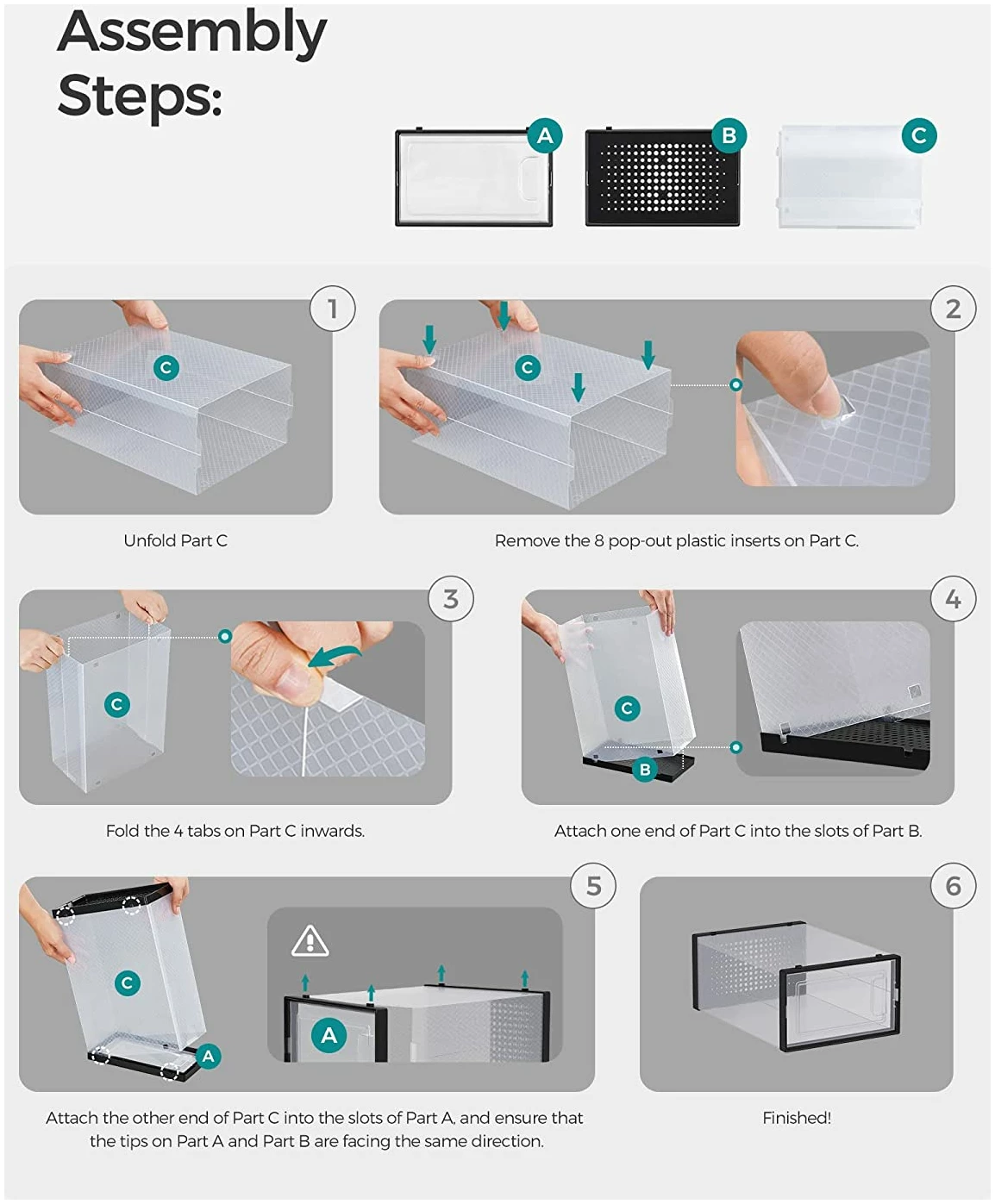 Assembly Steps:

A
B
C

1
C
Unfold Part C

2
C
Remove the 8 pop-out plastic inserts on Part C.

3
C
Fold the 4 tabs on Part C inwards.

4
C
B
Attach one end of Part C into the slots of Part B.

5
C
A
A
Attach the other end of Part C into the slots of Part A, and ensure that the tips on Part A and Part B are facing the same direction.

6
Finished!