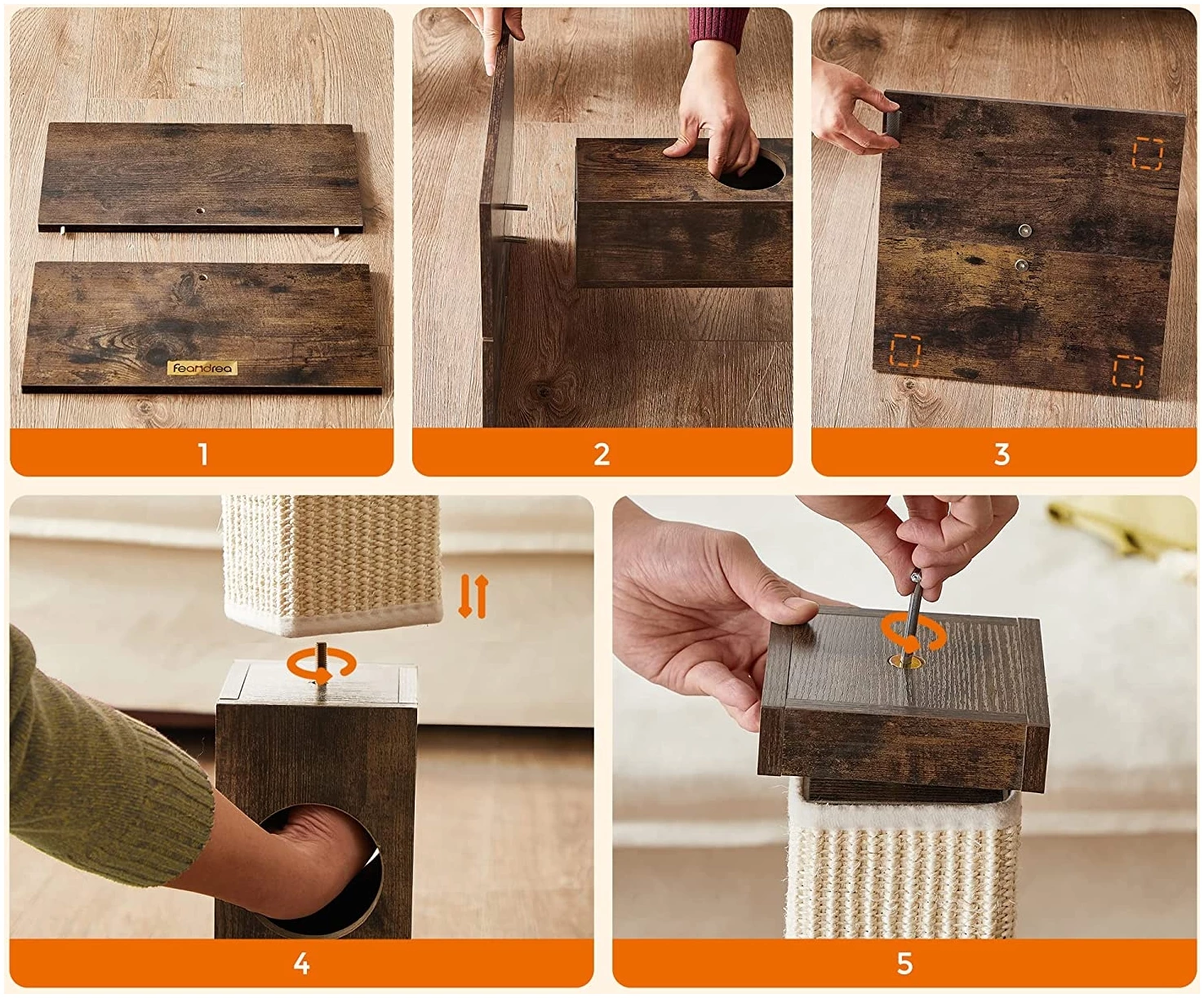 feandrea

1

2

3

4

5