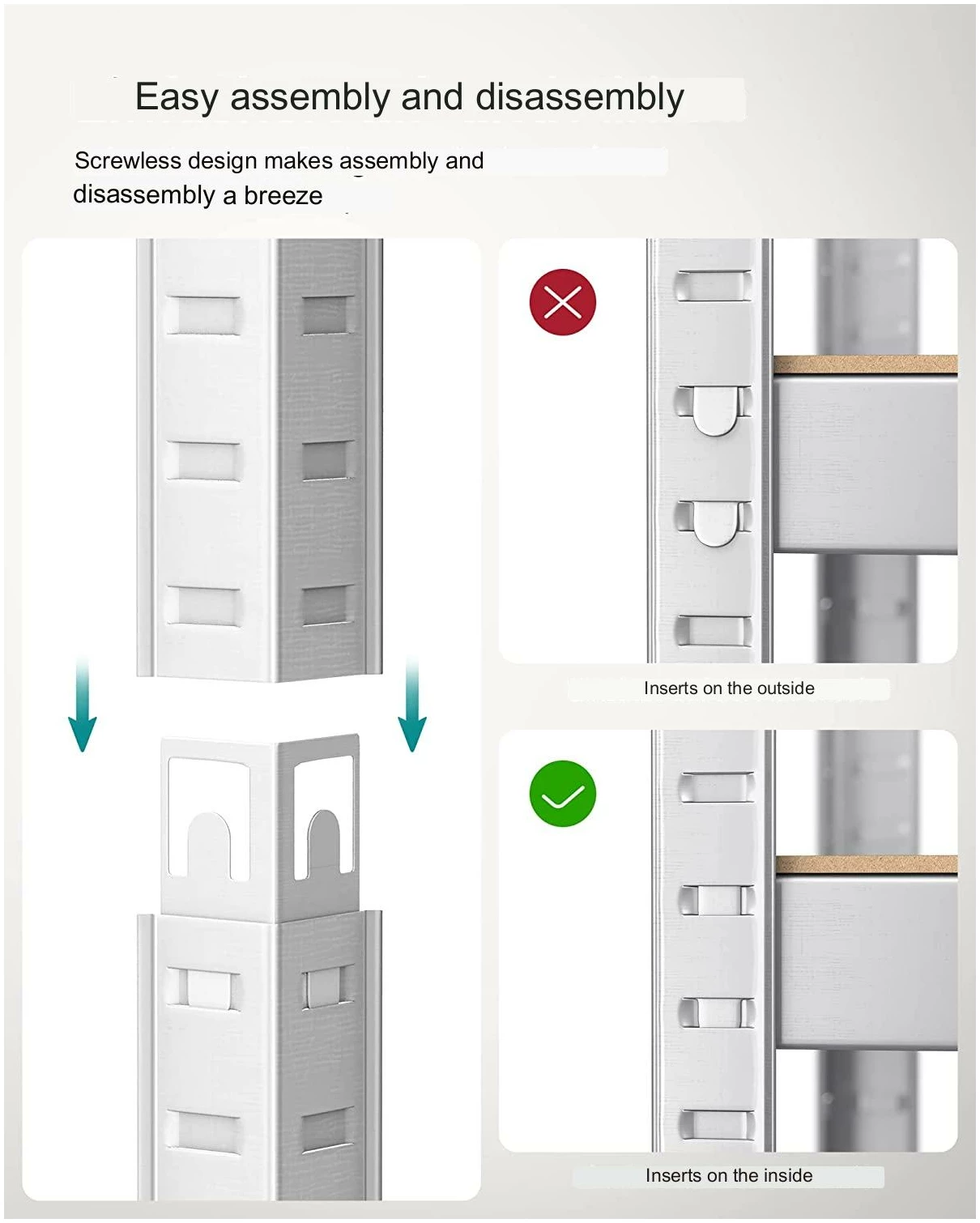 Easy assembly and disassembly

Screwless design makes assembly and disassembly a breeze

Inserts on the outside

Inserts on the inside