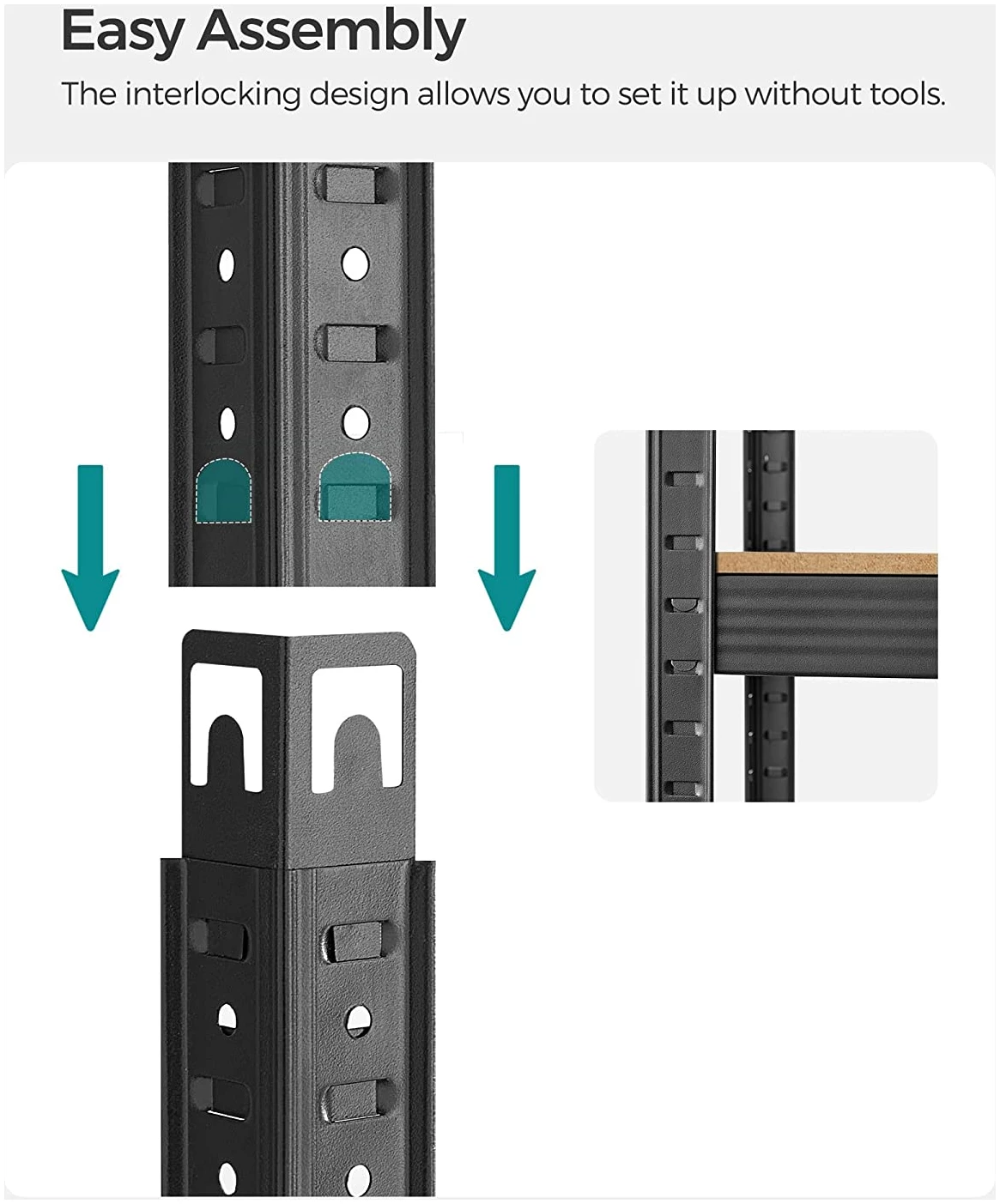 Easy Assembly

The interlocking design allows you to set it up without tools.