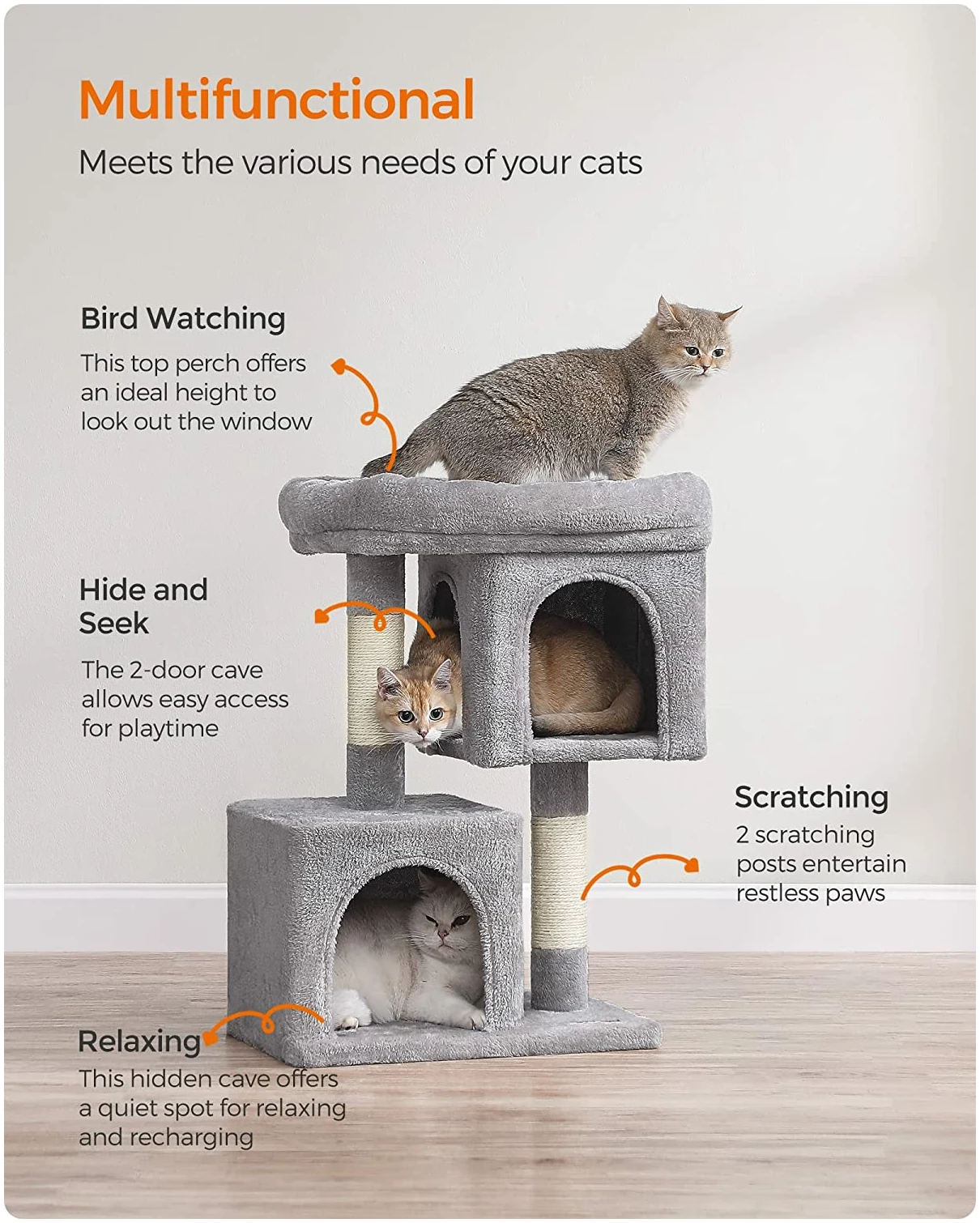 Multifunctional

Meets the various needs of your cats

Bird Watching

This top perch offers an ideal height to look out the window

Hide and Seek

The 2-door cave allows easy access for playtime

Scratching

2 scratching posts entertain restless paws

Relaxing

This hidden cave offers a quiet spot for relaxing and recharging