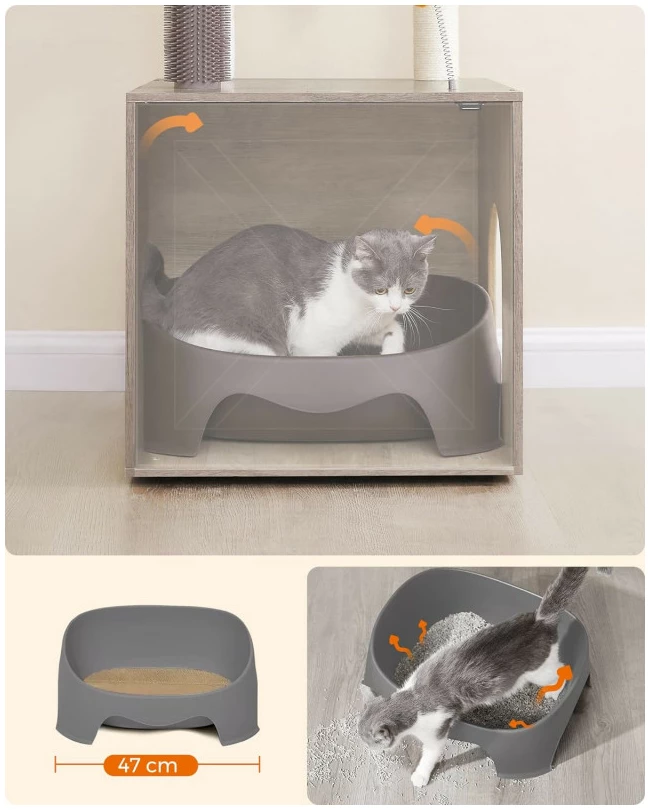 47 cm