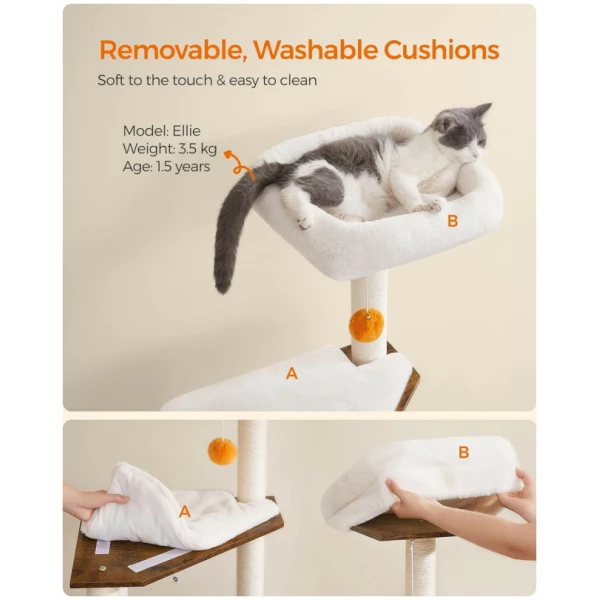 Removable, Washable Cushions

Soft to the touch & easy to clean

Model: Ellie
Weight: 3.5 kg
Age: 1.5 years

B

A

A

B