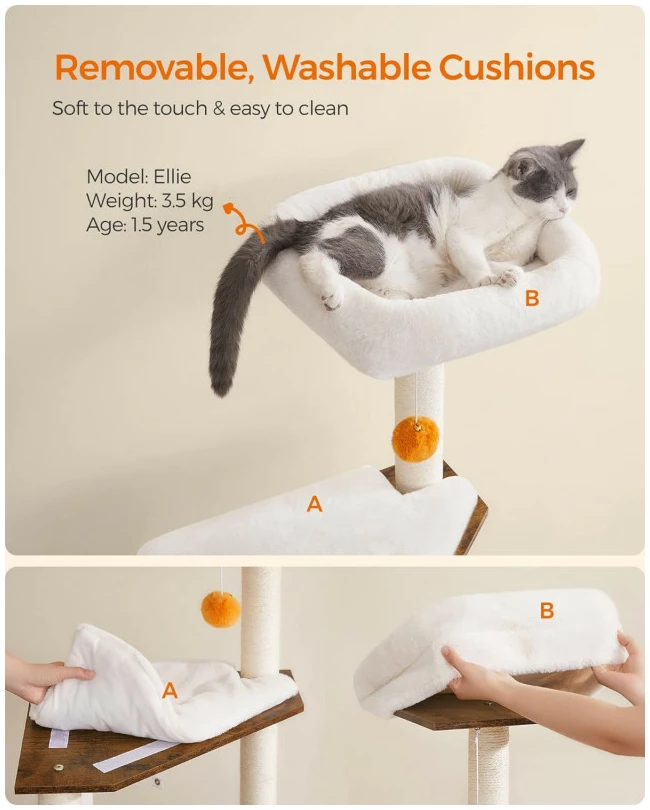 Removable, Washable Cushions

Soft to the touch & easy to clean

Model: Ellie
Weight: 3.5 kg
Age: 1.5 years

B

A

A

B