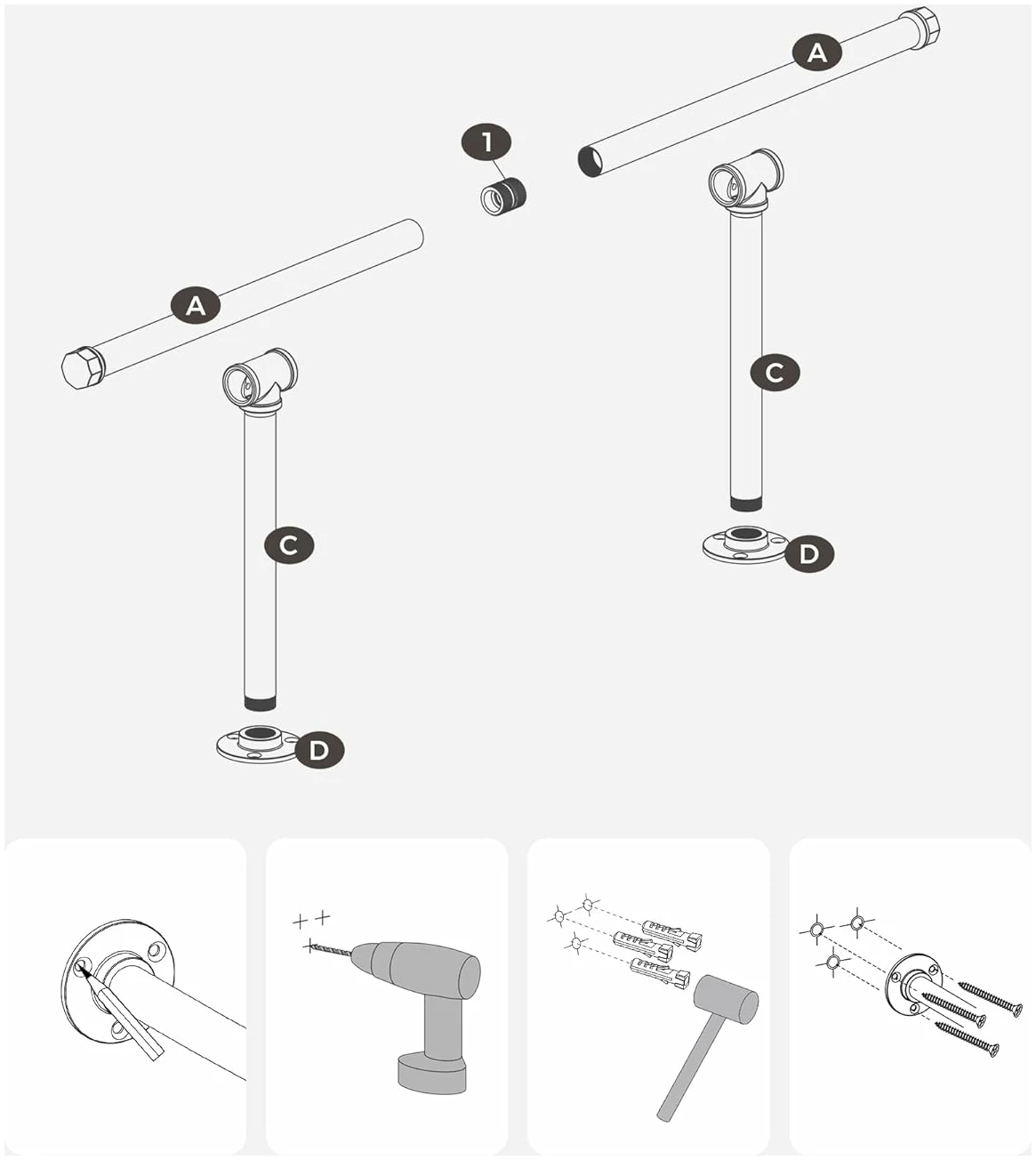 A
1
A
C
C
D
D