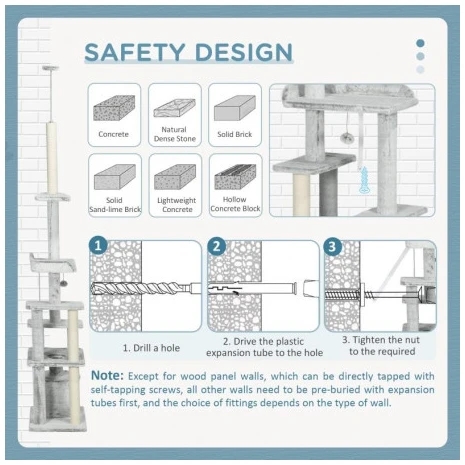 SAFETY DESIGN

Concrete

Natural Dense Stone

Solid Brick

Solid Sand-lime Brick

Lightweight Concrete

Hollow Concrete Block

1

2

3

1. Drill a hole

2. Drive the plastic expansion tube to the hole

3. Tighten the nut to the required

Note: Except for wood panel walls, which can be directly tapped with self-tapping screws, all other walls need to be pre-buried with expansion tubes first, and the choice of fittings depends on the type of wall.