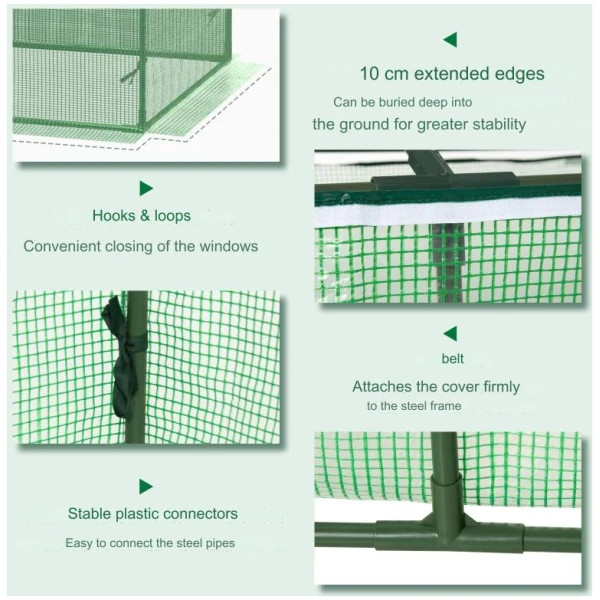 10 cm extended edges

Can be buried deep into the ground for greater stability

Hooks & loops

Convenient closing of the windows

belt

Attaches the cover firmly to the steel frame

Stable plastic connectors

Easy to connect the steel pipes