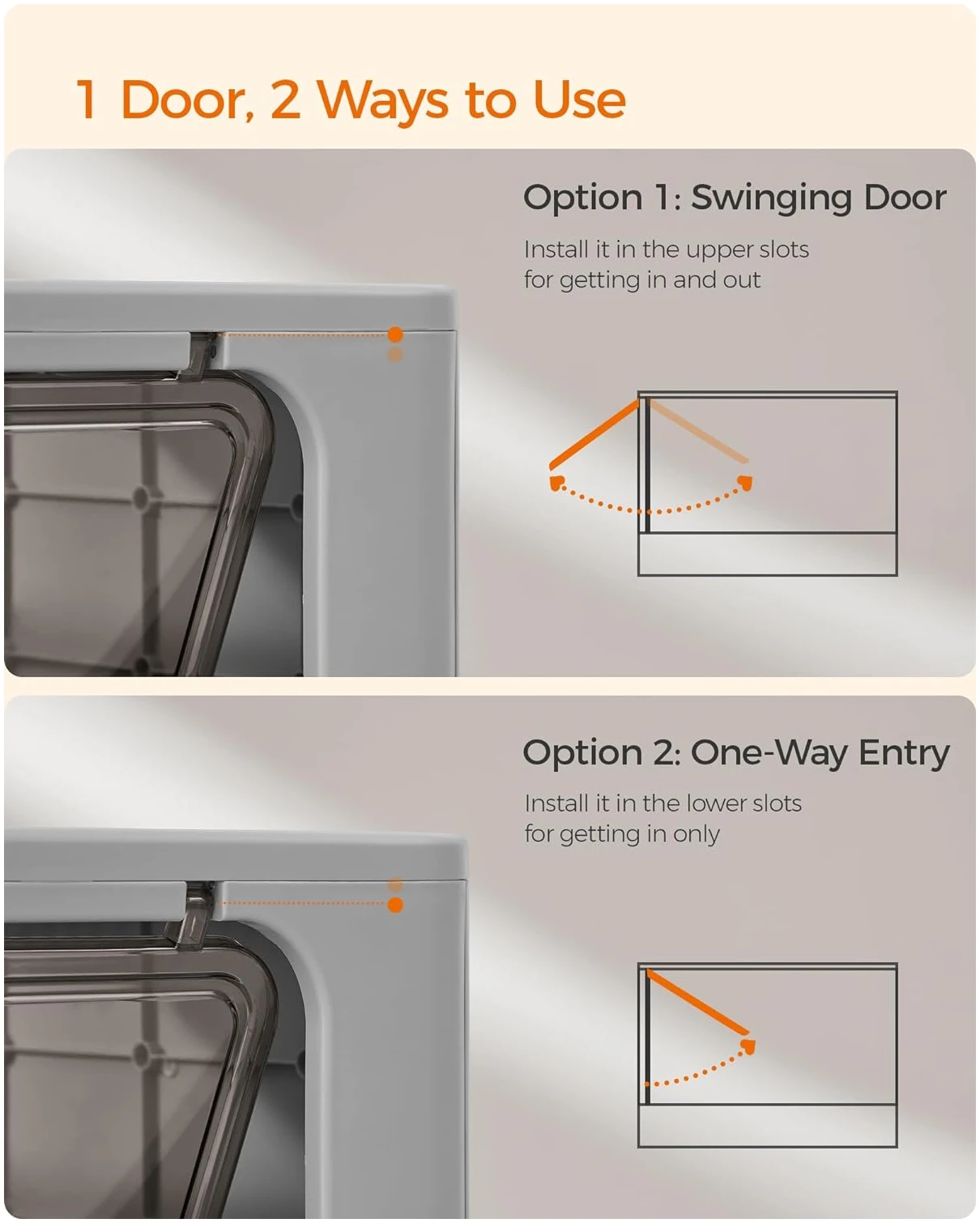 1 Door, 2 Ways to Use

Option 1: Swinging Door

Install it in the upper slots for getting in and out

Option 2: One-Way Entry

Install it in the lower slots for getting in only