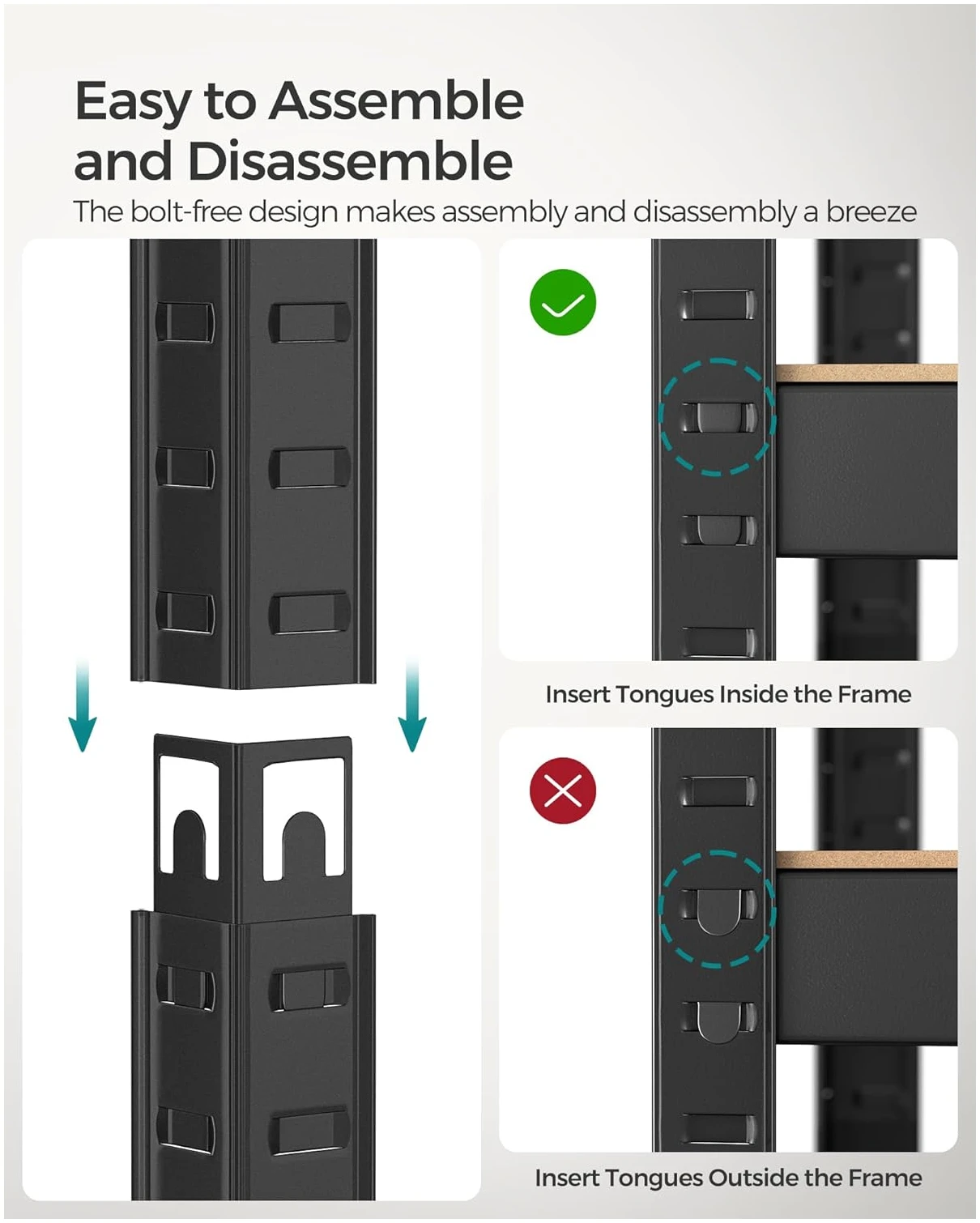 Easy to Assemble and Disassemble

The bolt-free design makes assembly and disassembly a breeze

Insert Tongues Inside the Frame

Insert Tongues Outside the Frame