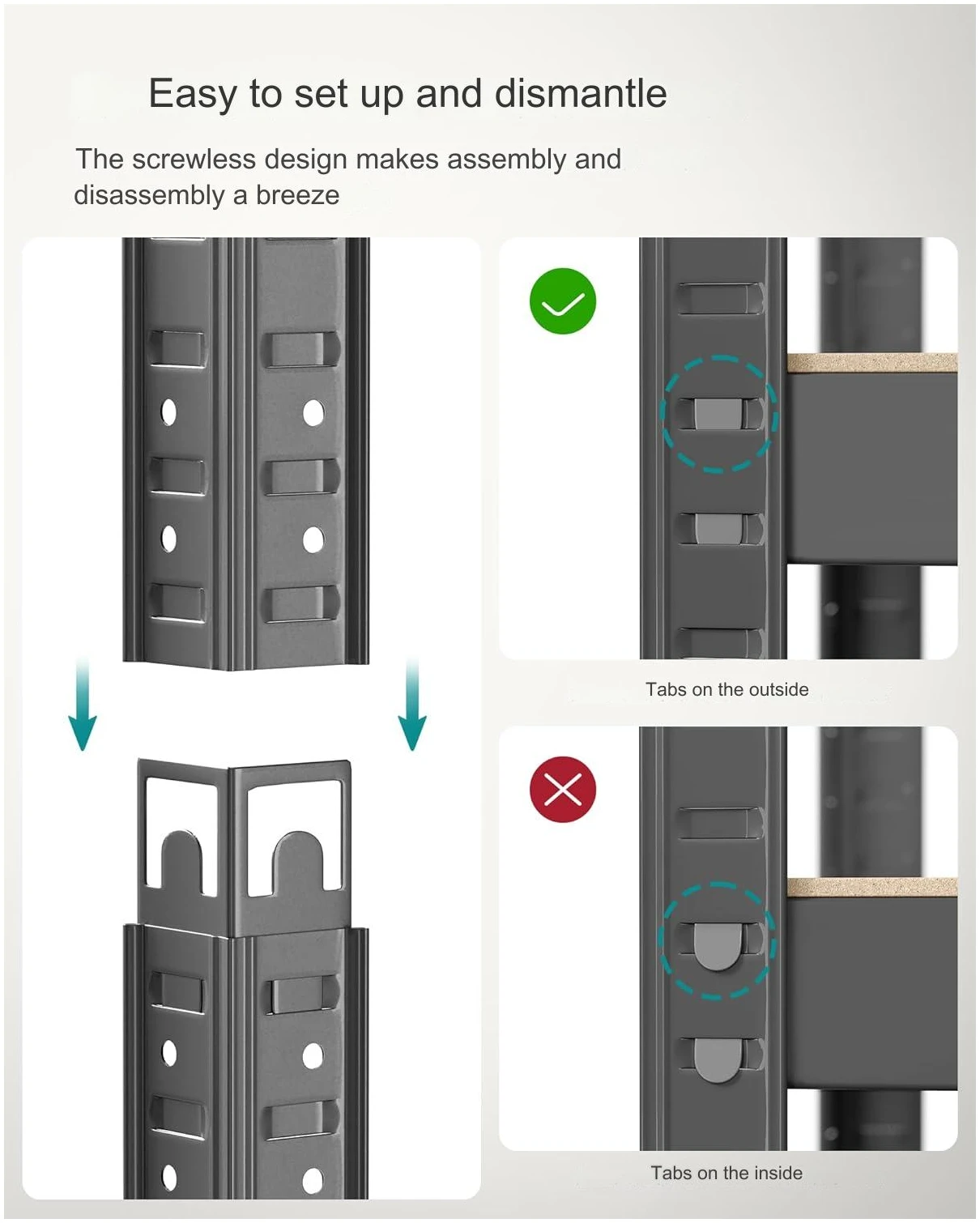 Easy to set up and dismantle

The screwless design makes assembly and disassembly a breeze

Tabs on the outside

Tabs on the inside