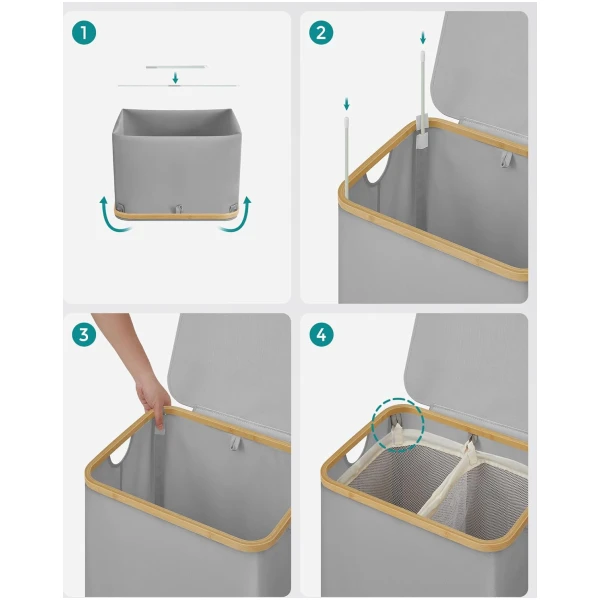 1

2

3

4