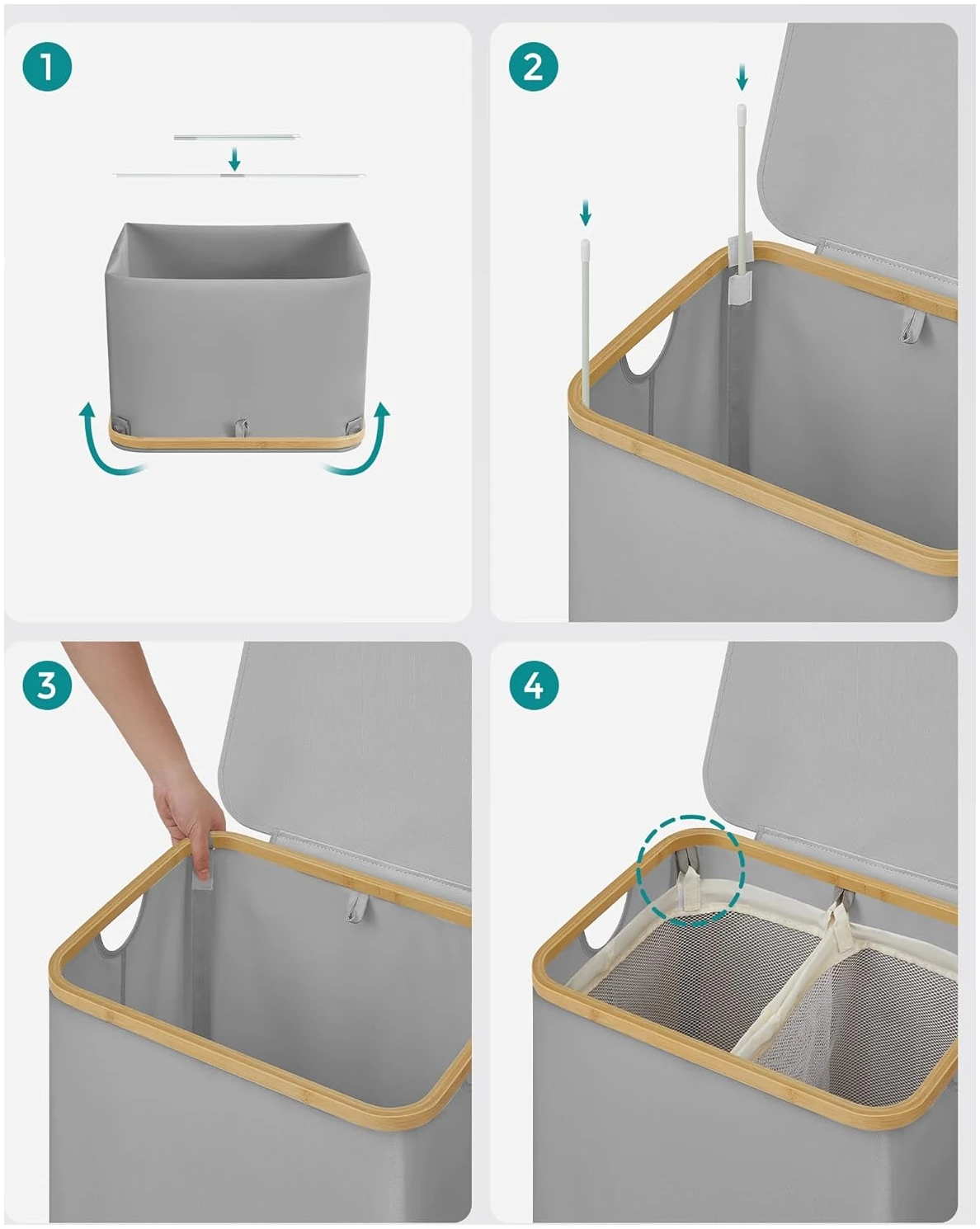 1

2

3

4