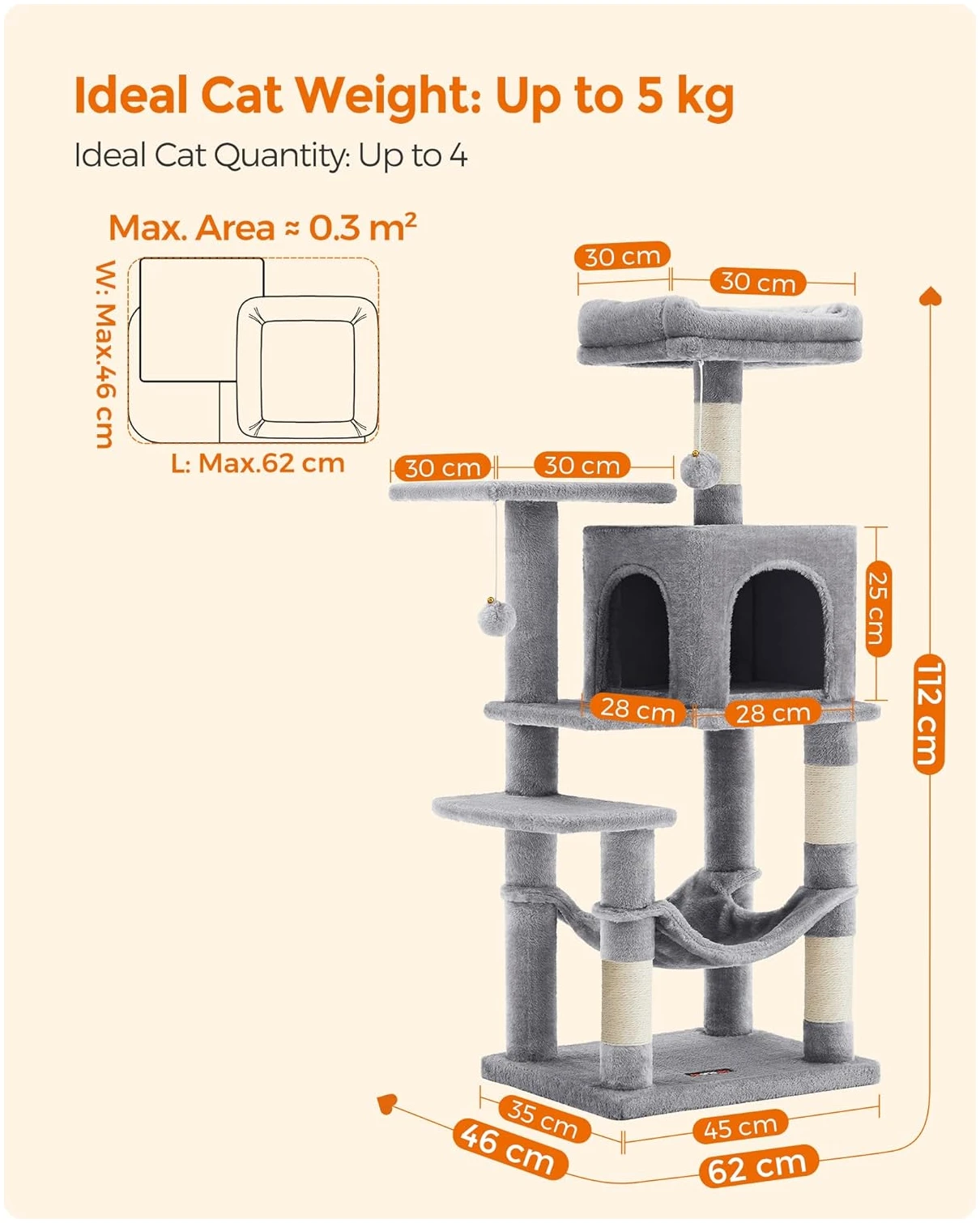 Ideal Cat Weight: Up to 5 kg

Ideal Cat Quantity: Up to 4

Max. Area ≈ 0.3 m²

W: Max.46 cm

L: Max.62 cm

30 cm

30 cm

30 cm

30 cm

25 cm

28 cm

28 cm

112 cm

35 cm

45 cm

46 cm

62 cm