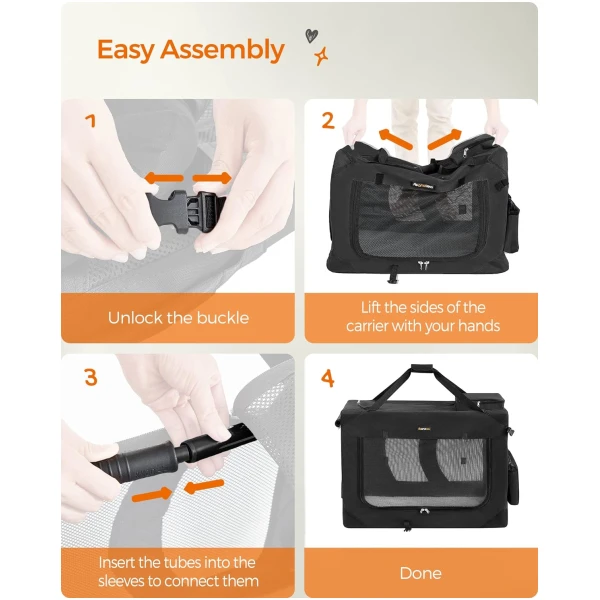 Easy Assembly

1

Unlock the buckle

2

Lift the sides of the carrier with your hands

3

Insert the tubes into the sleeves to connect them

4

Done