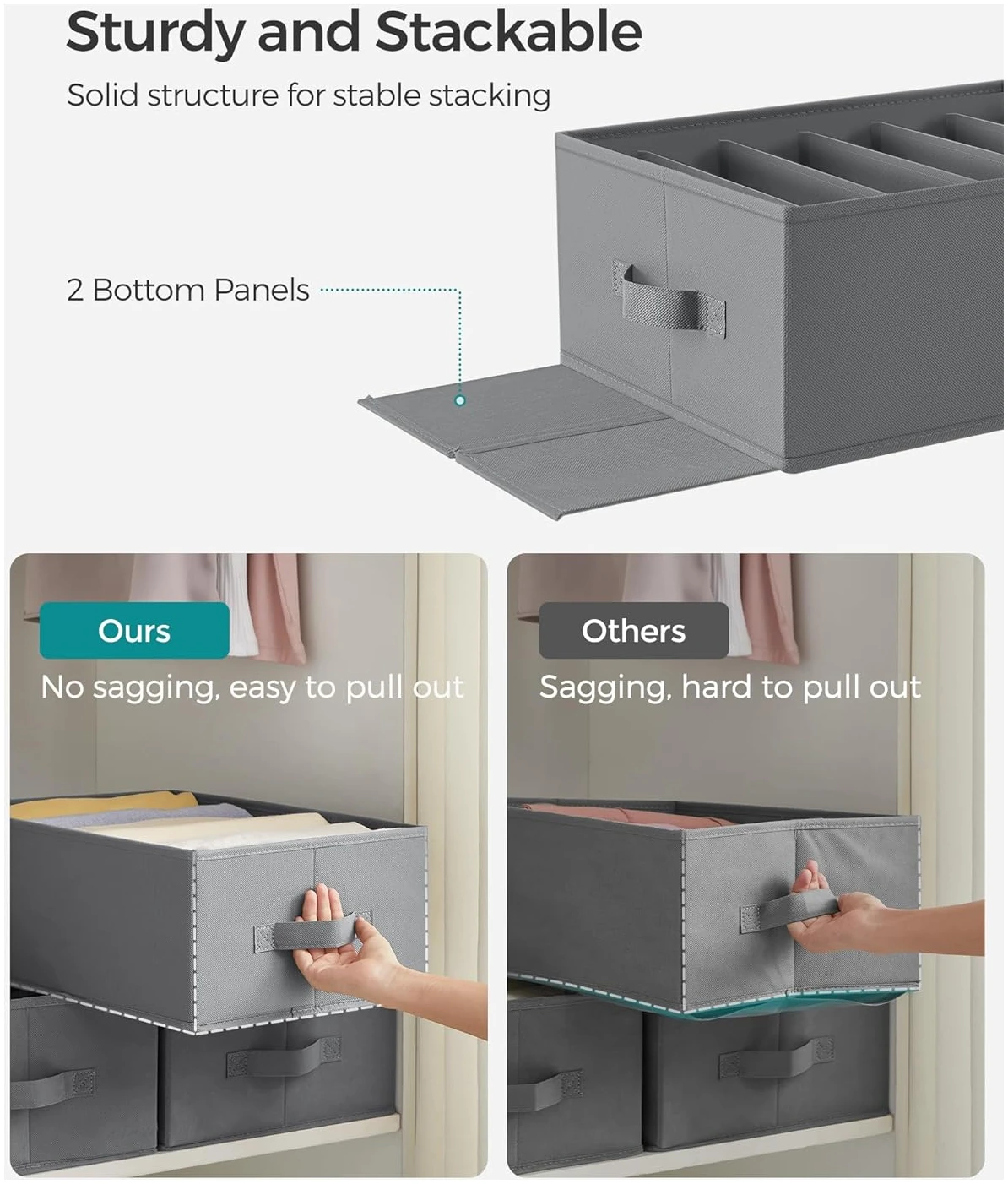 Sturdy and Stackable

Solid structure for stable stacking

2 Bottom Panels

Ours

No sagging, easy to pull out

Others

Sagging, hard to pull out