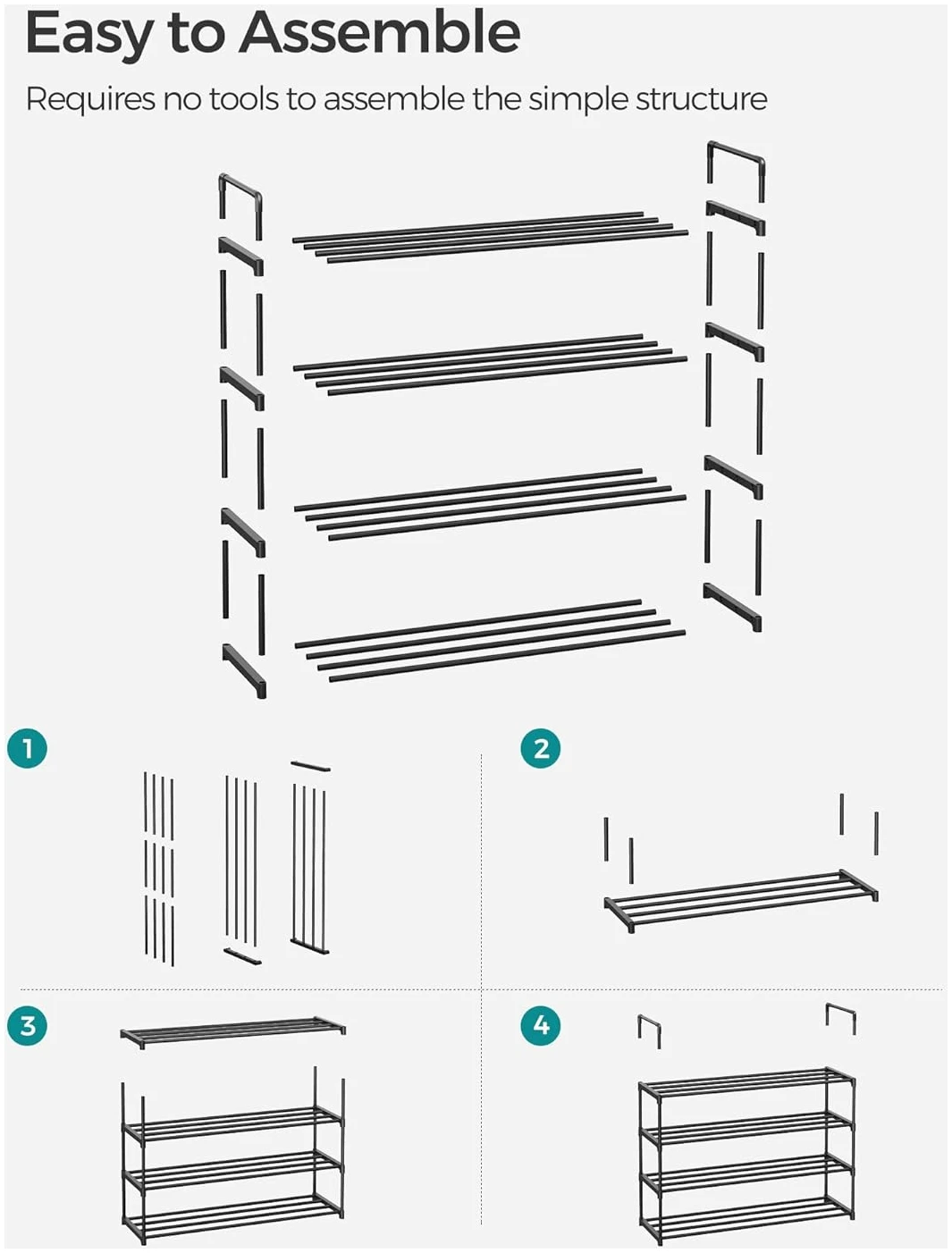 Easy to Assemble

Requires no tools to assemble the simple structure

1

2

3

4